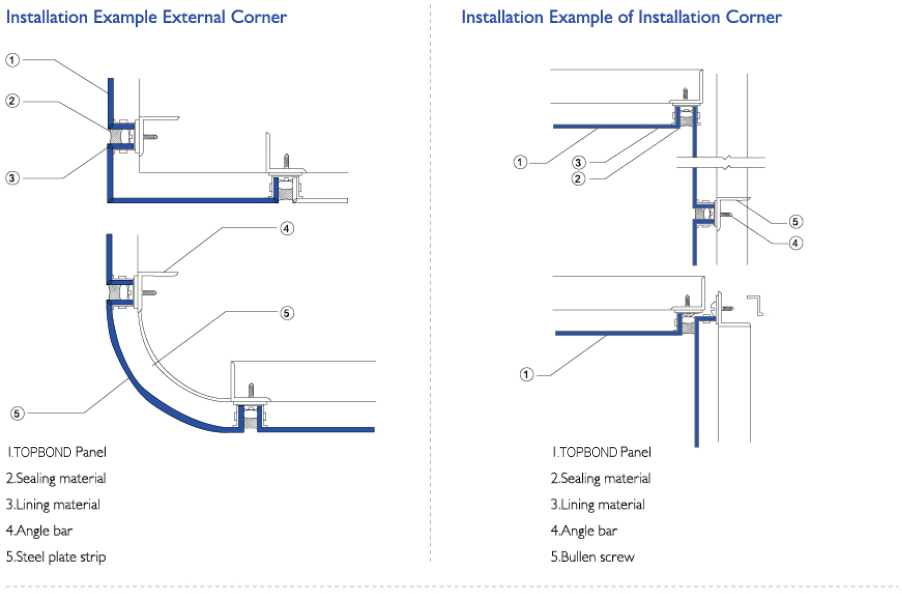 Installation Example External Corner

1
2
3
4
5
5

1.TOPBOND Panel
2.Sealing material
3.Lining material
4.Angle bar
5.Steel plate strip

Installation Example of Installation Corner

1
3
2
5
4
1

1.TOPBOND Panel
2.Sealing material
3.Lining material
4.Angle bar
5.Bullen screw